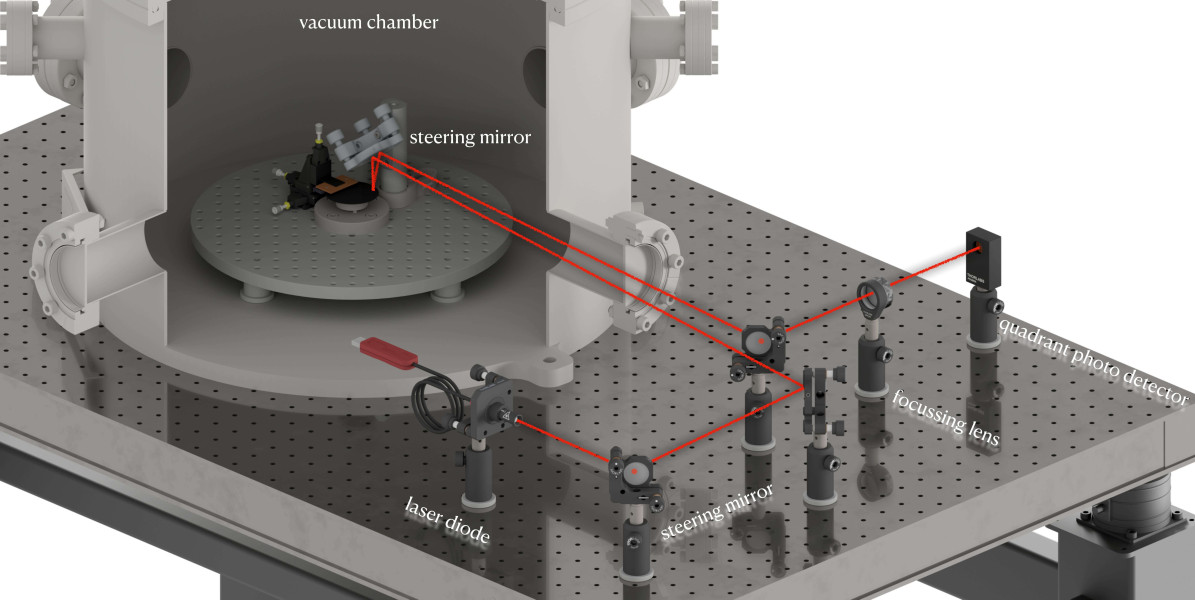 vacuum chamber

steering mirror

quadrant photo detector

focussing lens

laser diode

steering mirror